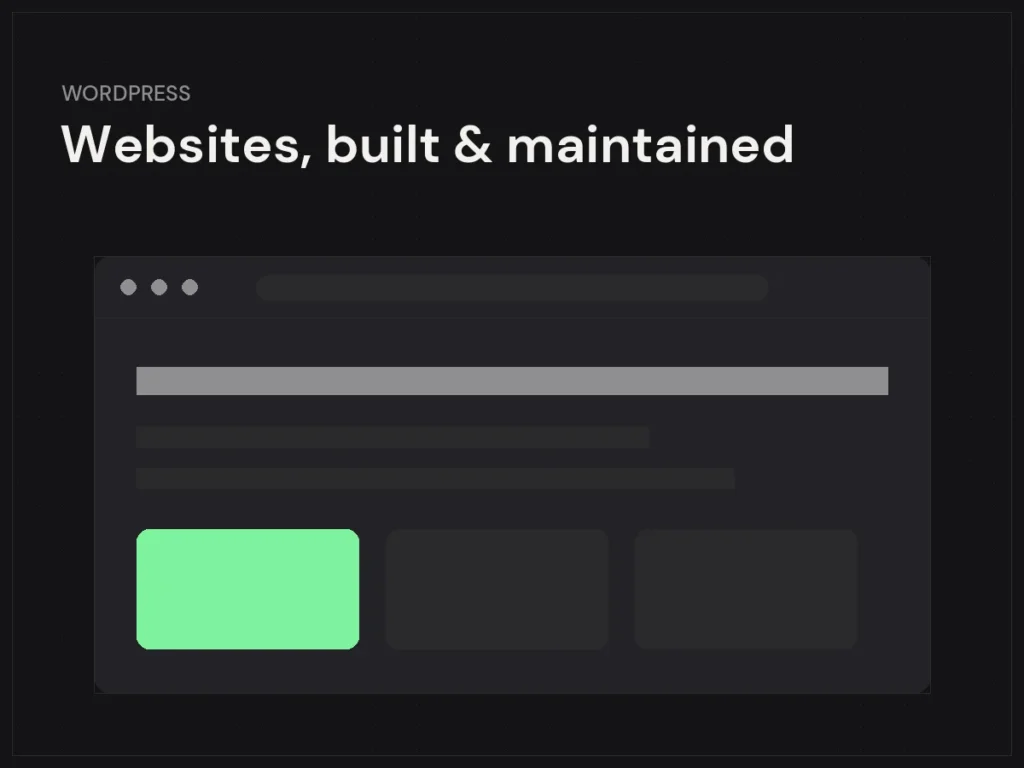 WORDPRESS
Websites, built & maintained